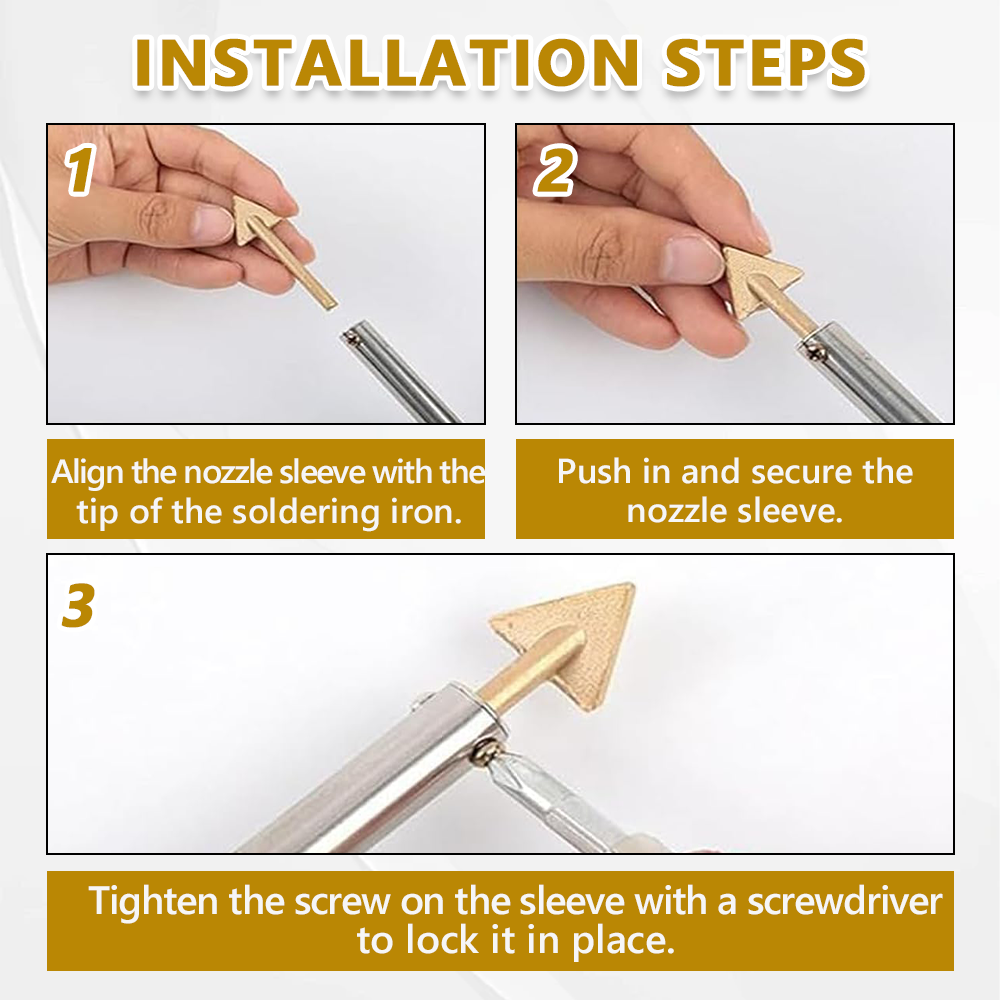 INSTALLATION STEPS

1

Align the nozzle sleeve with the tip of the soldering iron.

2

Push in and secure the nozzle sleeve.

3

Tighten the screw on the sleeve with a screwdriver to lock it in place.